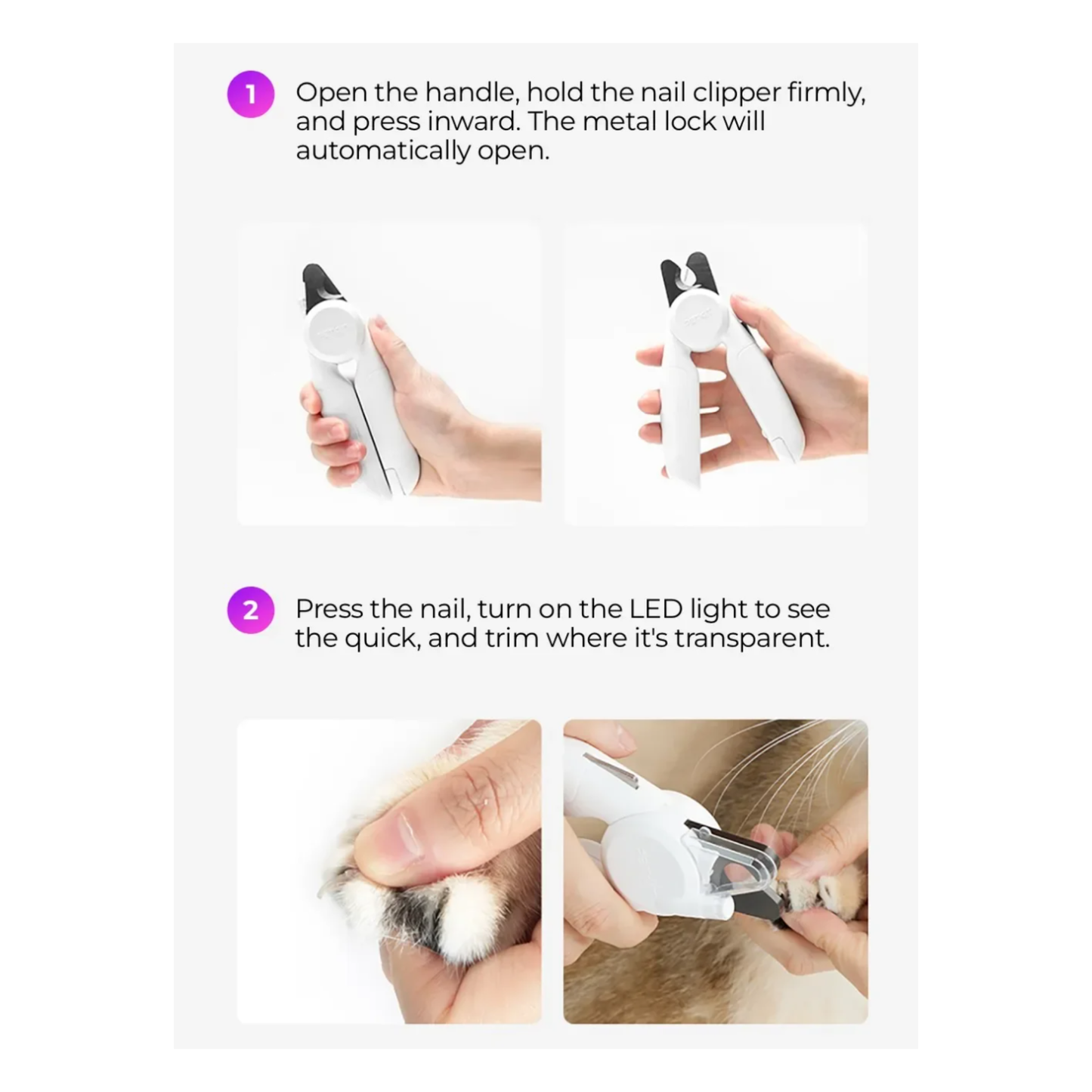 1 Open the handle, hold the nail clipper firmly, and press inward. The metal lock will automatically open.

2 Press the nail, turn on the LED light to see the quick, and trim where it's transparent.