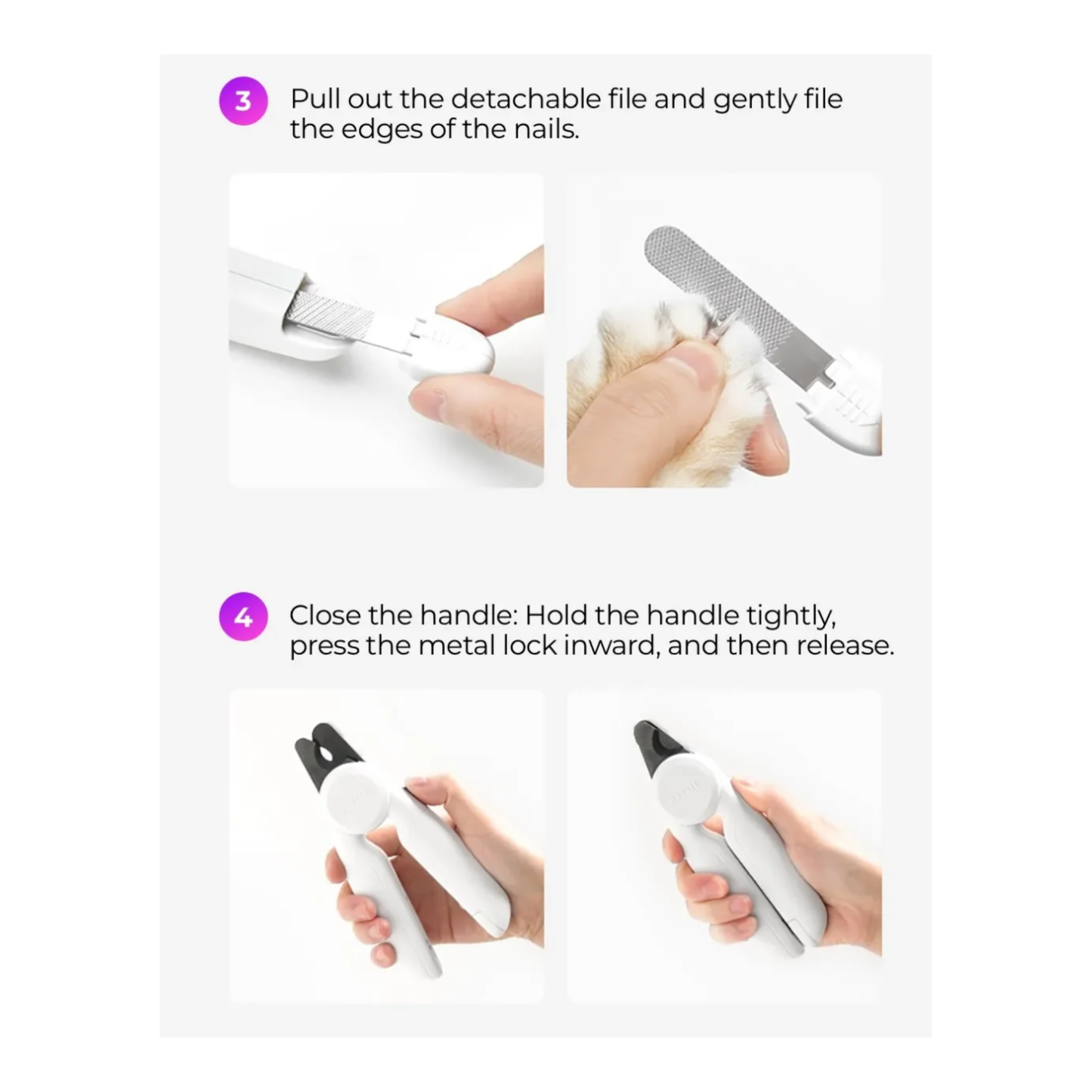 3 Pull out the detachable file and gently file the edges of the nails.

4 Close the handle: Hold the handle tightly, press the metal lock inward, and then release.